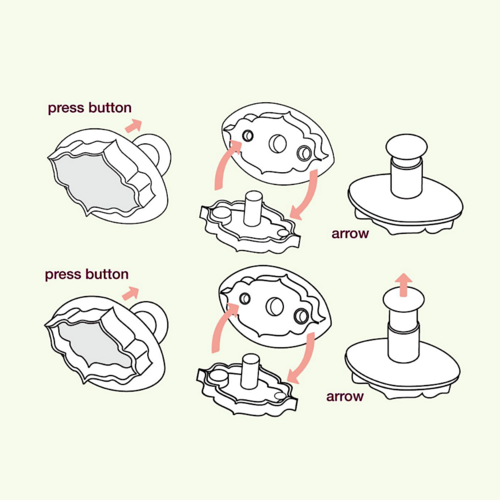 press button

arrow

press button

arrow